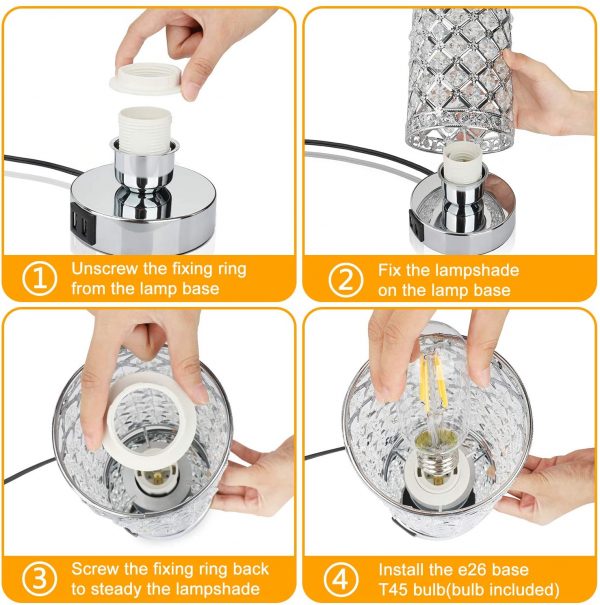 1 Unscrew the fixing ring from the lamp base

2 Fix the lampshade on the lamp base

3 Screw the fixing ring back to steady the lampshade

4 Install the e26 base T45 bulb(bulb included)